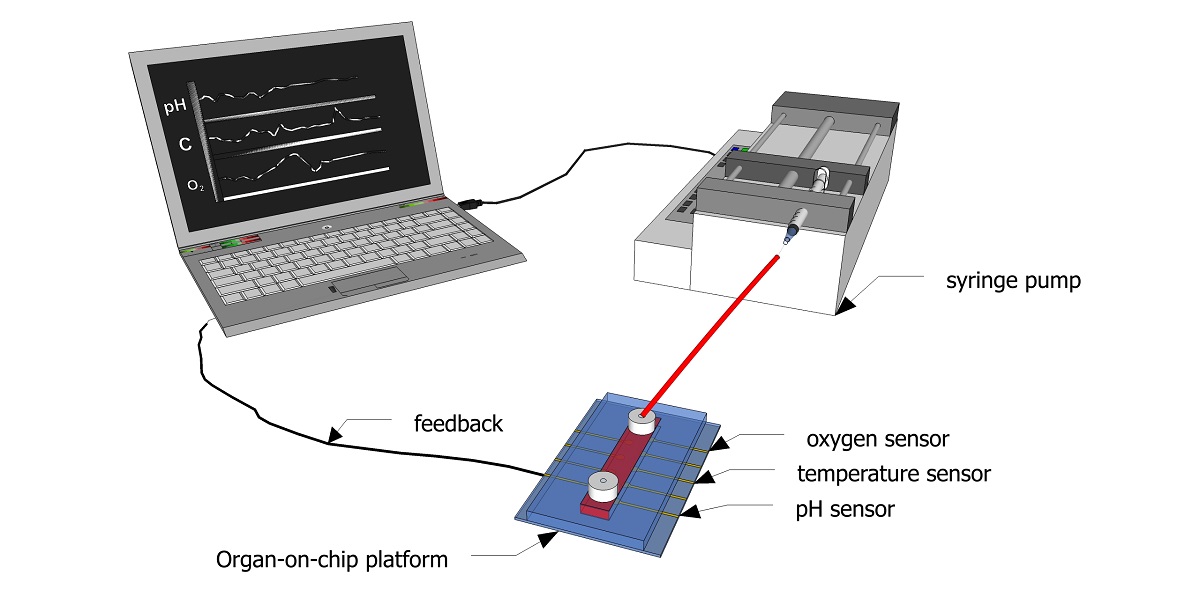 pH
C
$O_2$
syringe pump
feedback
oxygen sensor
temperature sensor
pH sensor
Organ-on-chip platform