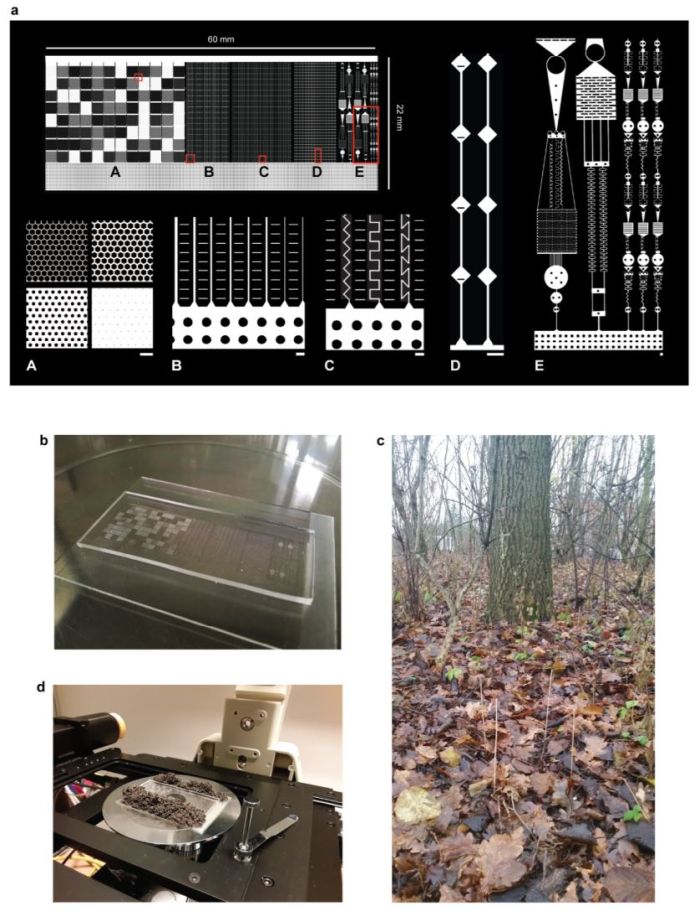 a

60 mm

22 mm

A B C D E

A B C D E

b

c

d