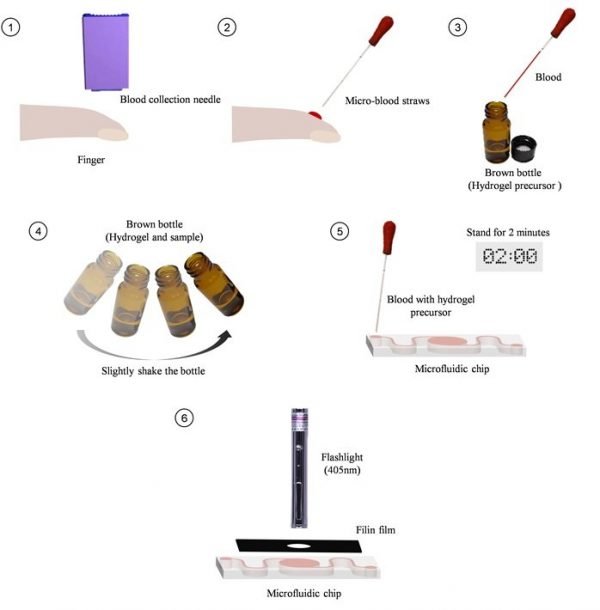 1
Blood collection needle
Finger

2
Micro-blood straws

3
Blood
Brown bottle
(Hydrogel precursor )

4
Brown bottle
(Hydrogel and sample)
Slightly shake the bottle

5
Stand for 2 minutes
02:00
Blood with hydrogel precursor
Microfluidic chip

6
Flashlight
(405nm)
Filin film
Microfluidic chip