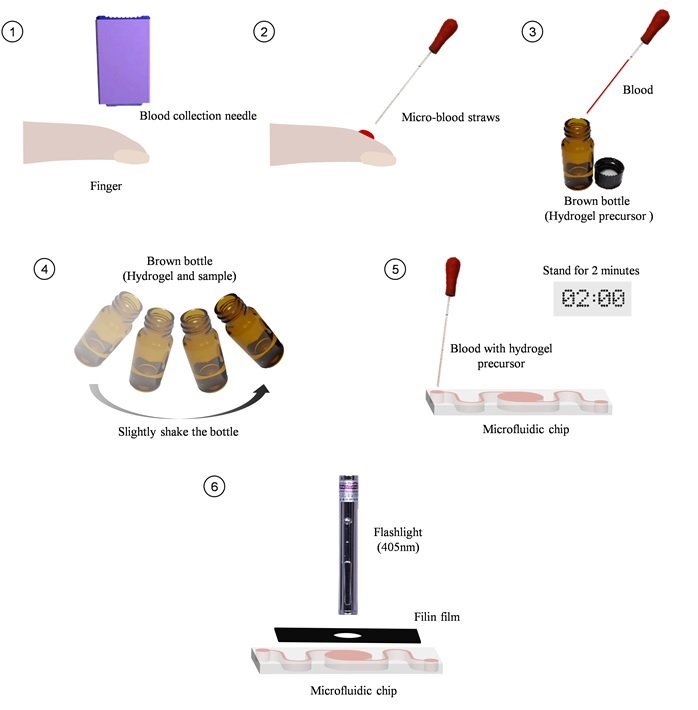 1

Blood collection needle

Finger

2

Micro-blood straws

3

Blood

Brown bottle
(Hydrogel precursor )

4

Brown bottle
(Hydrogel and sample)

Slightly shake the bottle

5

Stand for 2 minutes

02:00

Blood with hydrogel precursor

Microfluidic chip

6

Flashlight
(405nm)

Filin film

Microfluidic chip