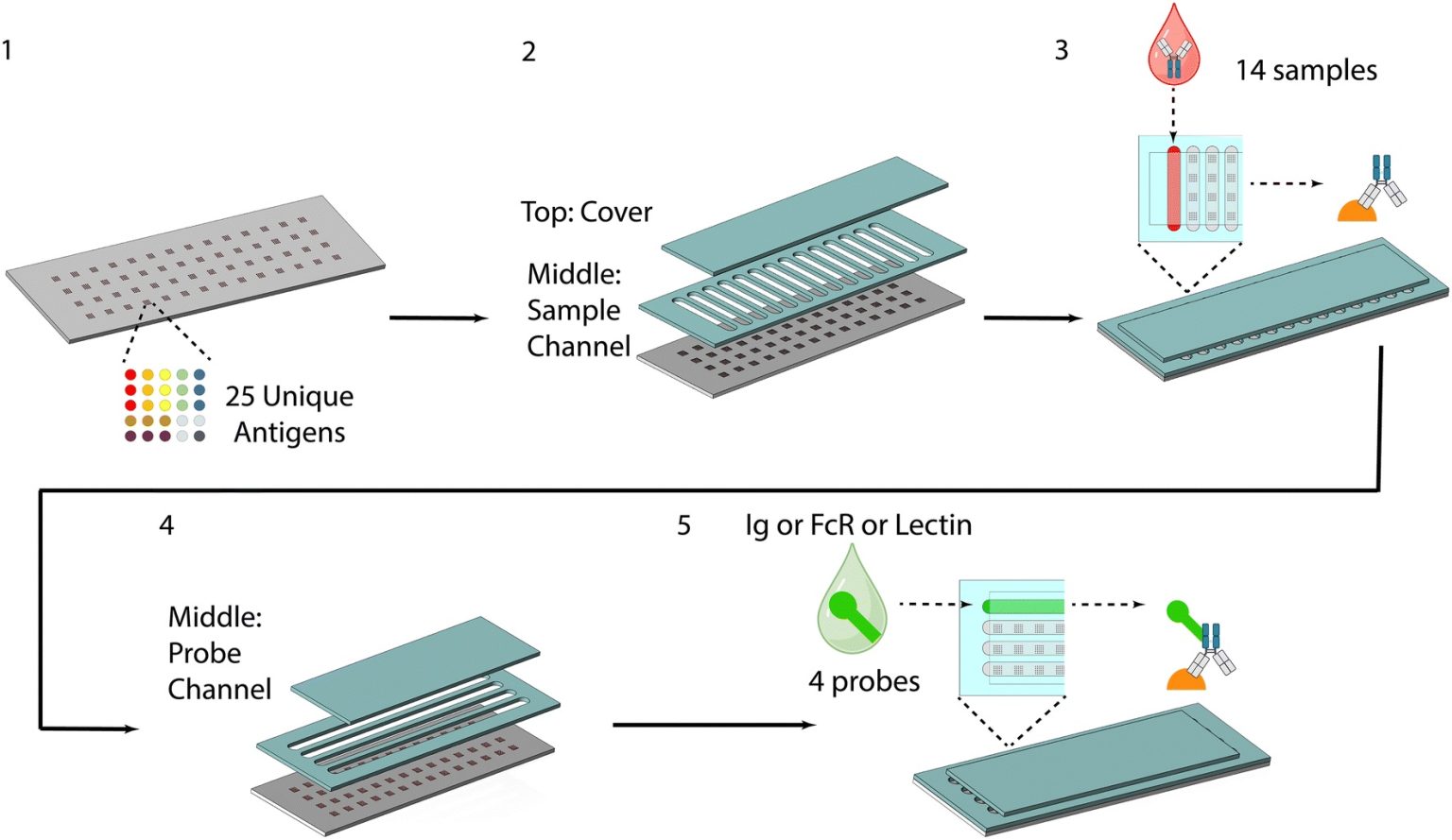 1

25 Unique Antigens

2

Top: Cover

Middle: Sample Channel

3

14 samples

4

Middle: Probe Channel

5

Ig or FcR or Lectin

4 probes